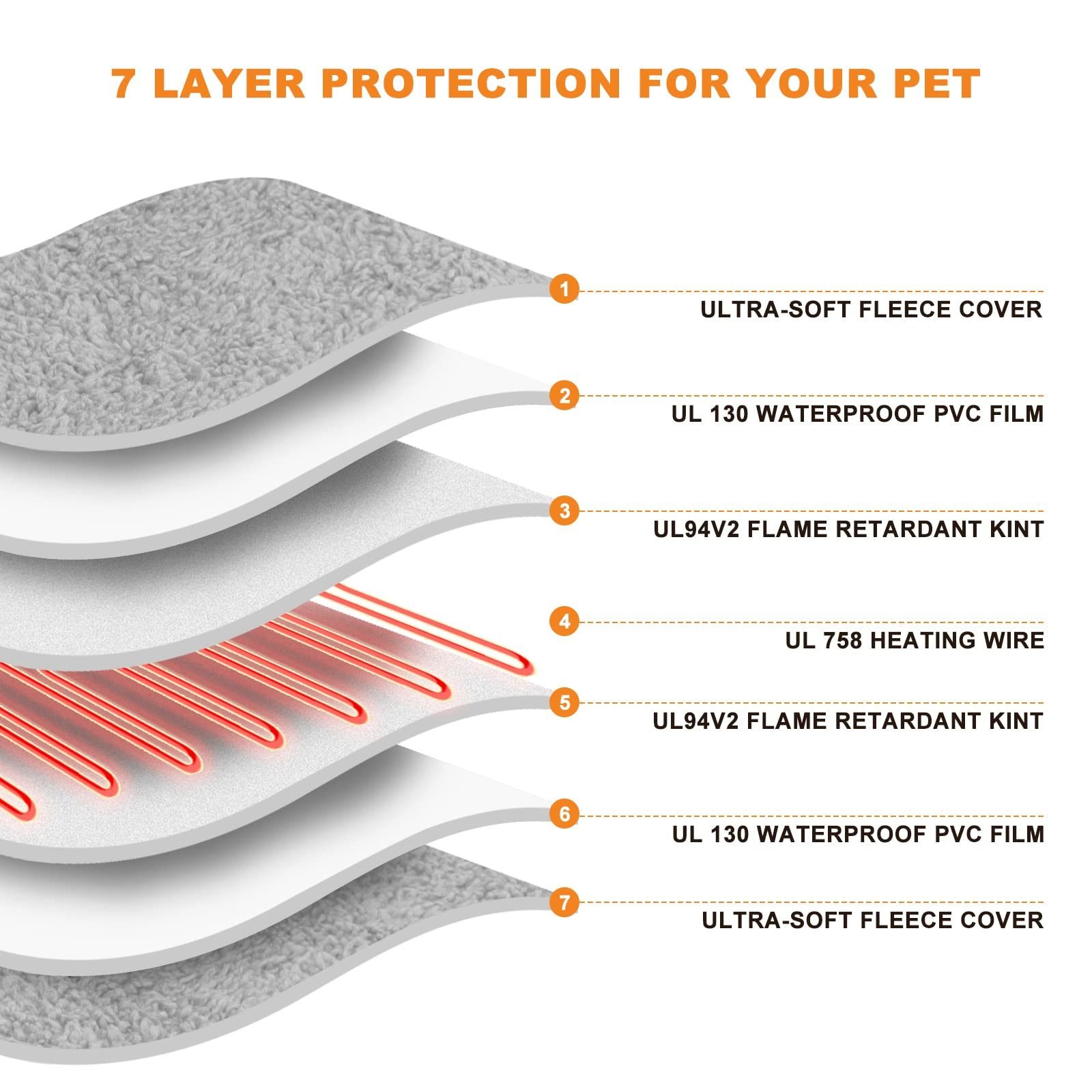 7 LAYER PROTECTION FOR YOUR PET

1 ULTRA-SOFT FLEECE COVER

2 UL 130 WATERPROOF PVC FILM

3 UL94V2 FLAME RETARDANT KINT

4 UL 758 HEATING WIRE

5 UL94V2 FLAME RETARDANT KINT

6 UL 130 WATERPROOF PVC FILM

7 ULTRA-SOFT FLEECE COVER